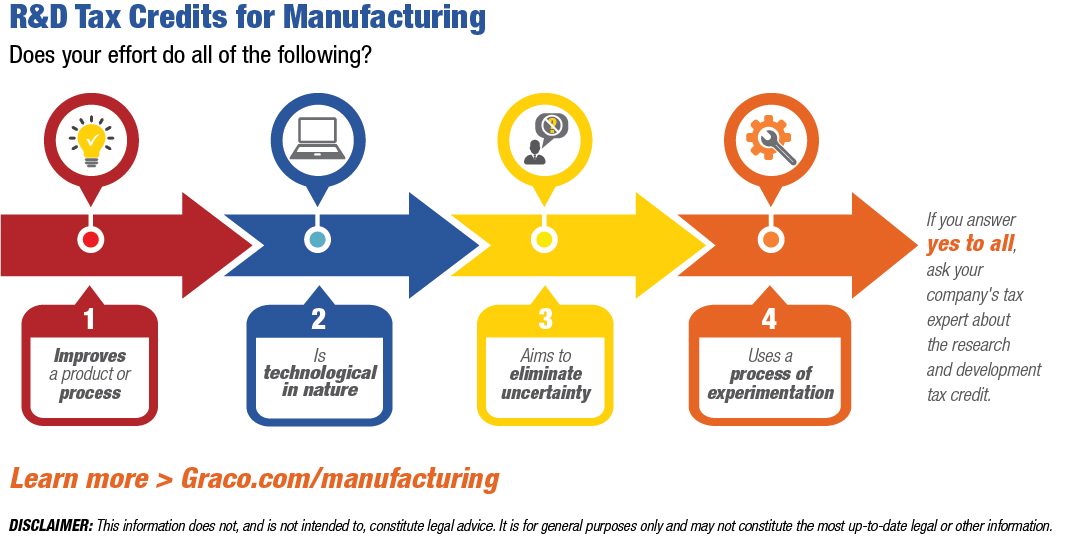 R&D Tax Credits for Manufacturing

Does your effort do all of the following?

1
Improves a product or process

2
Is technological in nature

3
Aims to eliminate uncertainty

4
Uses a process of experimentation

If you answer yes to all, ask your company's tax expert about the research and development tax credit.

Learn more > Graco.com/manufacturing

DISCLAIMER: This information does not, and is not intended to, constitute legal advice. It is for general purposes only and may not constitute the most up-to-date legal or other information.